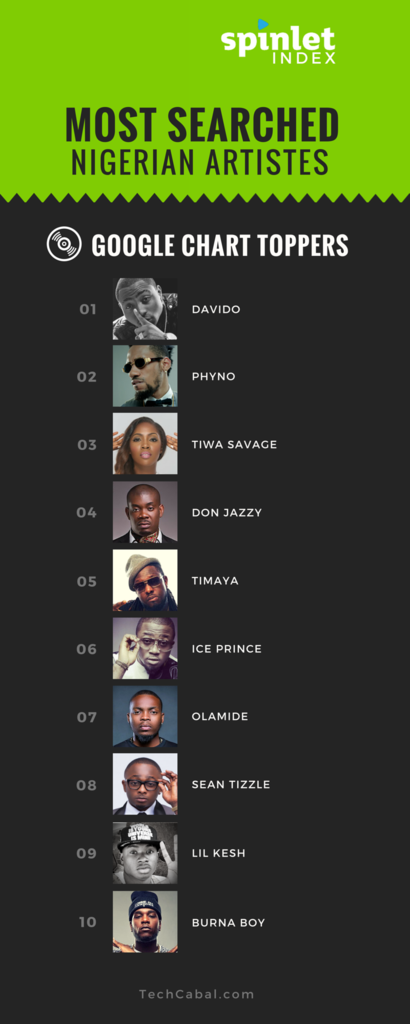 spinlet INDEX

MOST SEARCHED
NIGERIAN ARTISTES

GOOGLE CHART TOPPERS

01 DAVIDO
02 PHYNO
03 TIWA SAVAGE
04 DON JAZZY
05 TIMAYA
06 ICE PRINCE
07 OLAMIDE
08 SEAN TIZZLE
09 LIL KESH
10 BURNA BOY

TechCabal.com